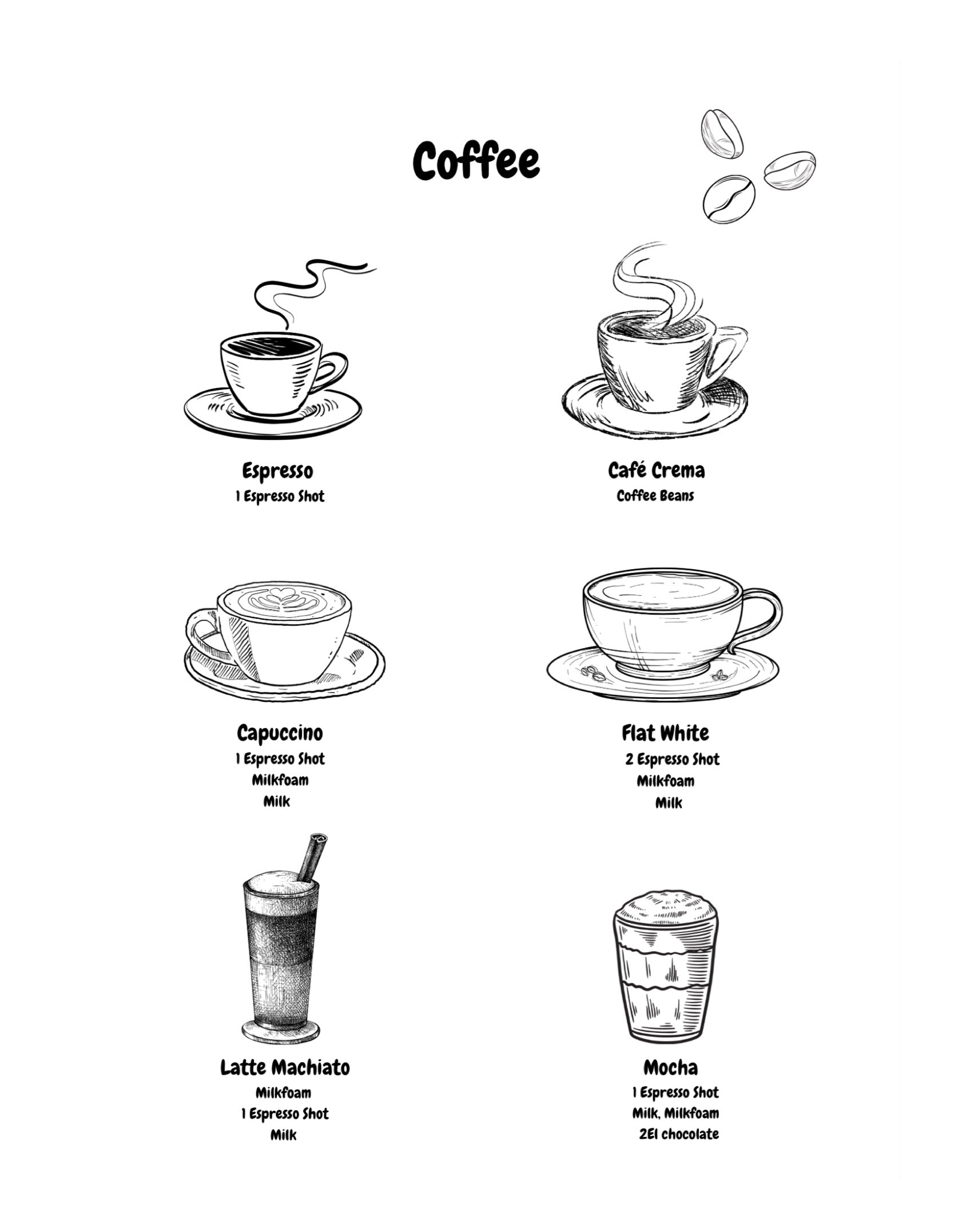 Coffee

Espresso
1 Espresso Shot

Café Crema
Coffee Beans

Capuccino
1 Espresso Shot
Milkfoam
Milk

Flat White
2 Espresso Shot
Milkfoam
Milk

Latte Machiato
Milkfoam
1 Espresso Shot
Milk

Mocha
1 Espresso Shot
Milk, Milkfoam
2El chocolate