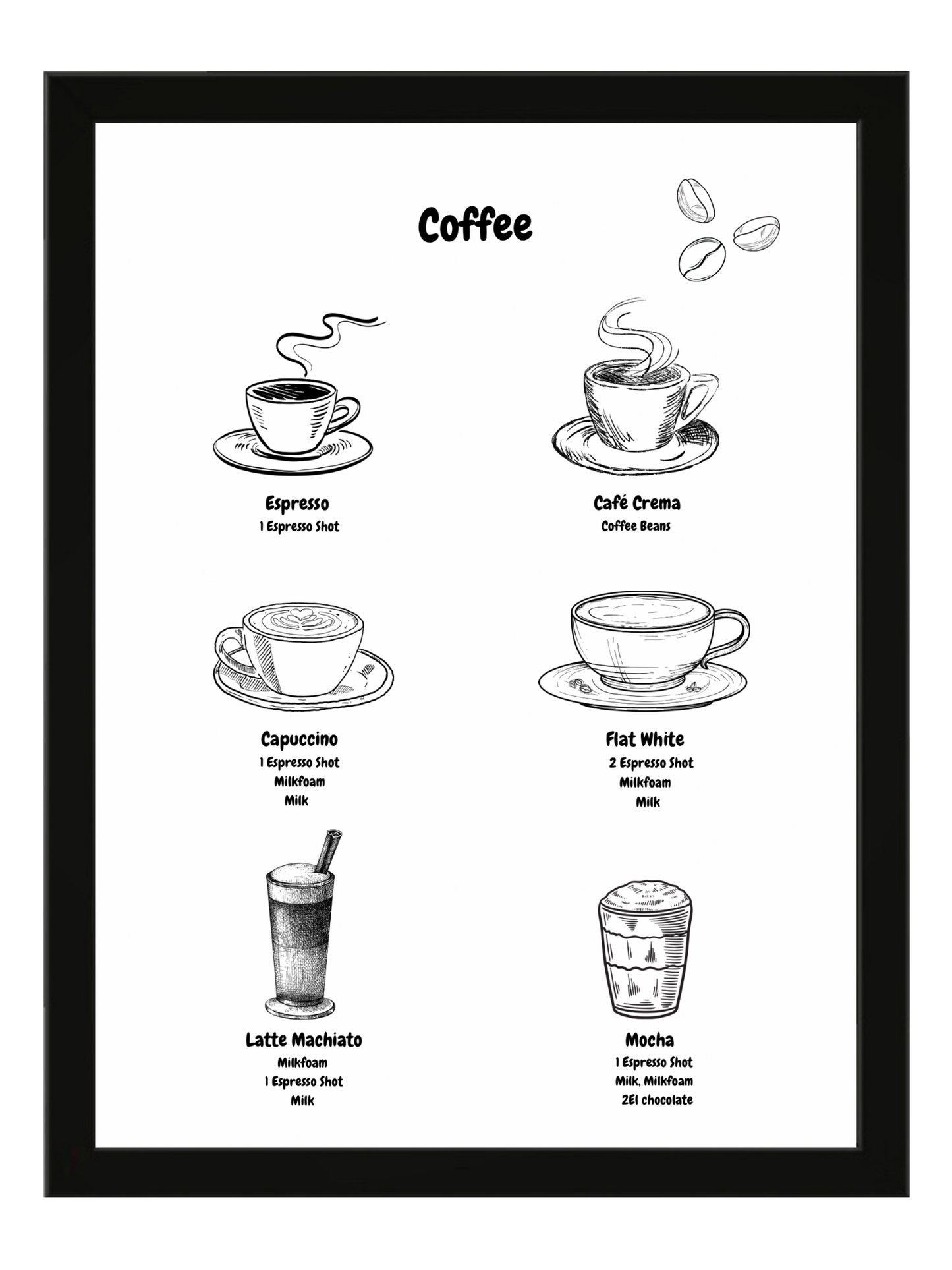 Coffee

Espresso
1 Espresso Shot

Café Crema
Coffee Beans

Capuccino
1 Espresso Shot
Milkfoam
Milk

Flat White
2 Espresso Shot
Milkfoam
Milk

Latte Machiato
Milkfoam
1 Espresso Shot
Milk

Mocha
1 Espresso Shot
Milk, Milkfoam
2El chocolate